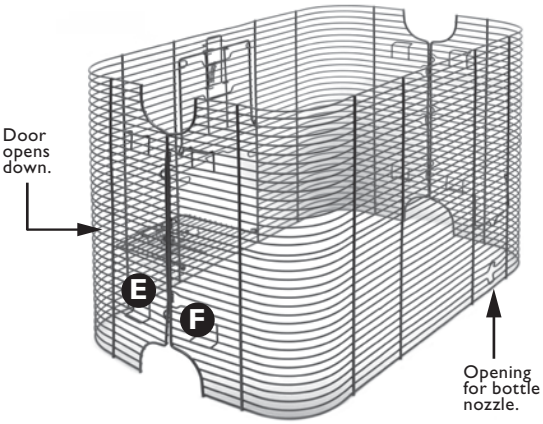 Door opens down.

E

F

Opening for bottle nozzle.