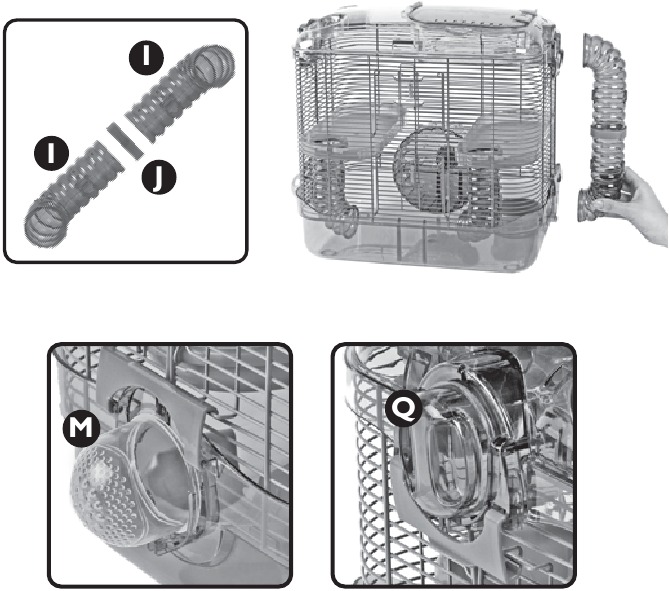 I

I

J

M

Q