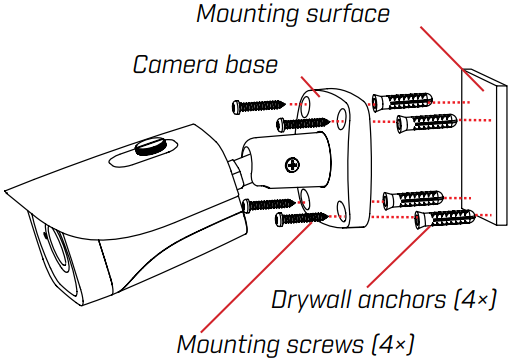 Mounting surface

Camera base

Drywall anchors (4×)

Mounting screws (4×)