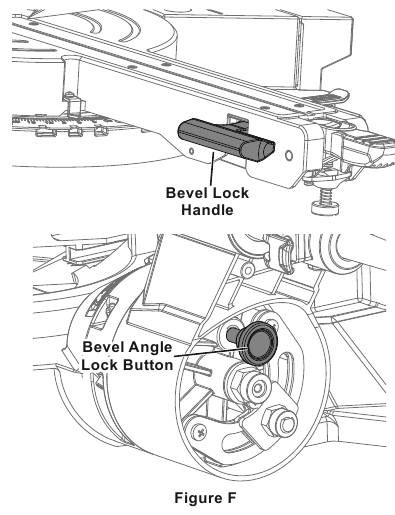 Bevel Lock Handle

Bevel Angle Lock Button

Figure F