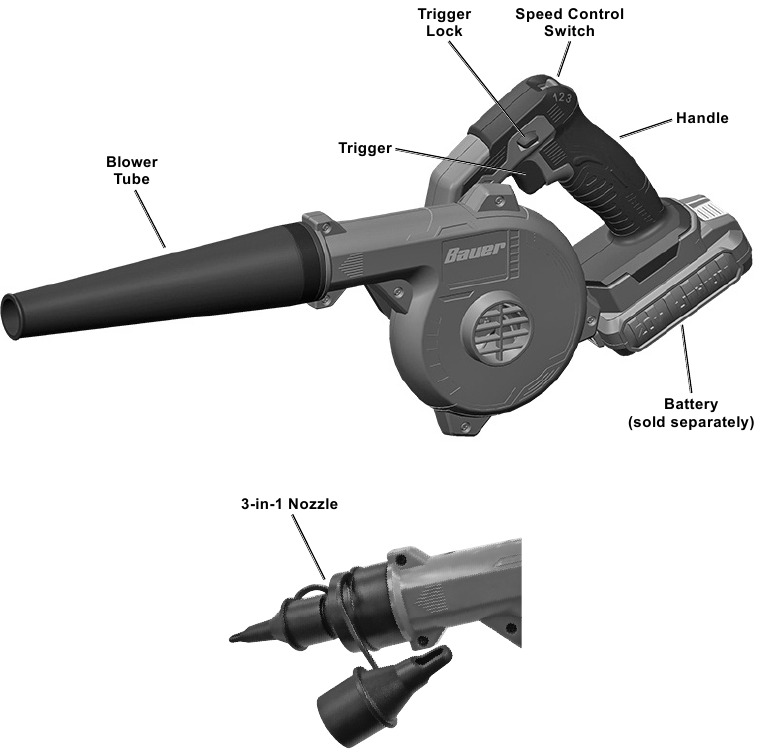 Trigger Lock

Speed Control Switch

123

Handle

Trigger

Blower Tube

Bauer

Battery (sold separately)

3-in-1 Nozzle