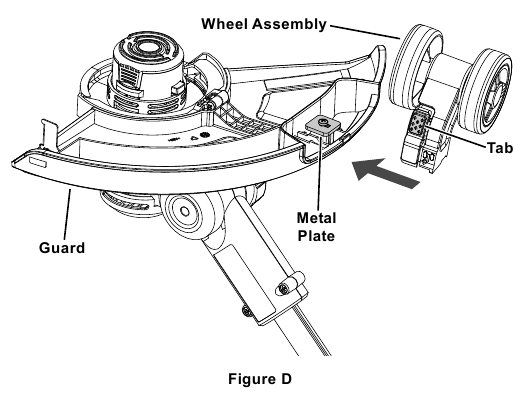 Wheel Assembly

Tab

Metal Plate

Guard

Figure D