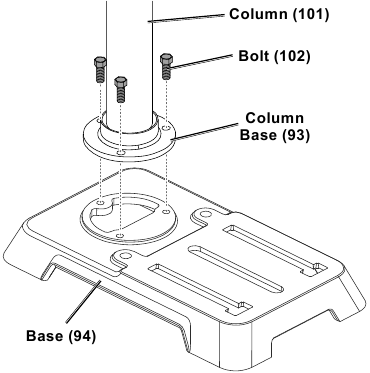 Column (101)

Bolt (102)

Column Base (93)

Base (94)