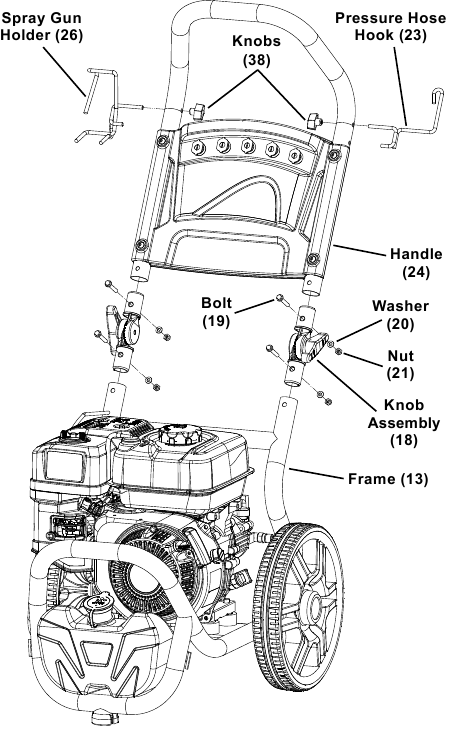 Spray Gun Holder (26)

Knobs (38)

Pressure Hose Hook (23)

Handle (24)

Bolt (19)

Washer (20)

Nut (21)

Knob Assembly (18)

Frame (13)