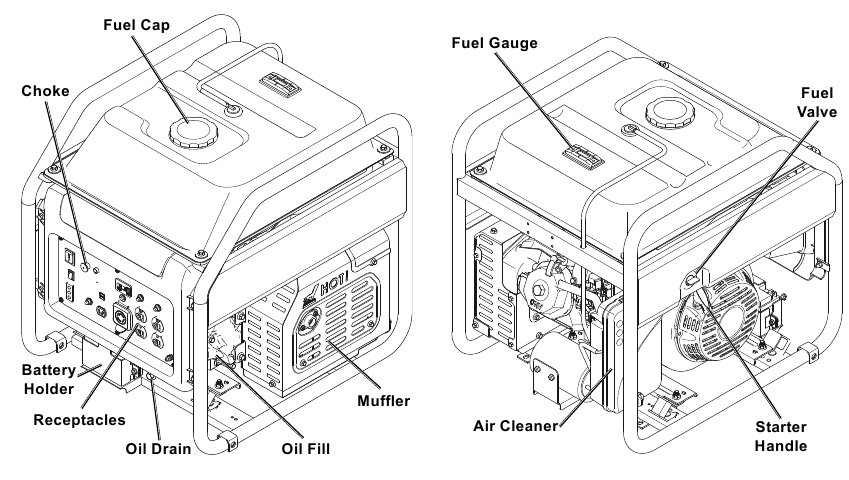 Fuel Cap

Choke

HOT!

Battery Holder

Receptacles

Oil Drain

Oil Fill

Muffler

Fuel Gauge

Fuel Valve

Air Cleaner

Starter Handle