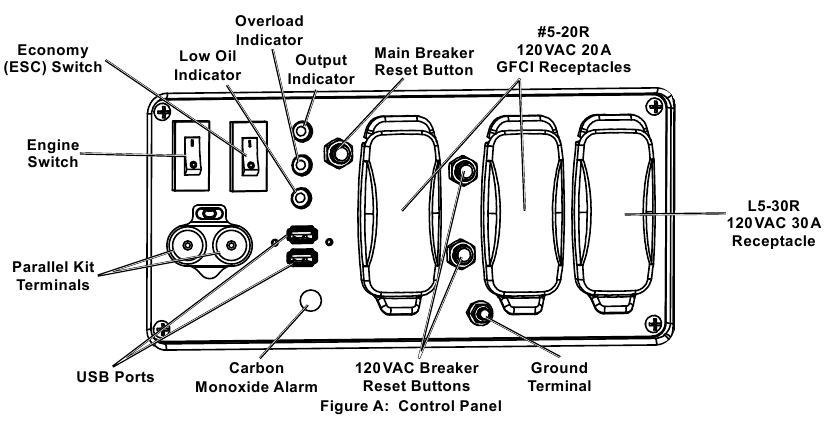 Economy (ESC) Switch

Low Oil Indicator

Overload Indicator

Output Indicator

Main Breaker Reset Button

#5-20R 120VAC 20A GFCI Receptacles

Engine Switch

L5-30R 120VAC 30A Receptacle

Parallel Kit Terminals

USB Ports

Carbon Monoxide Alarm

120VAC Breaker Reset Buttons

Ground Terminal

Figure A: Control Panel