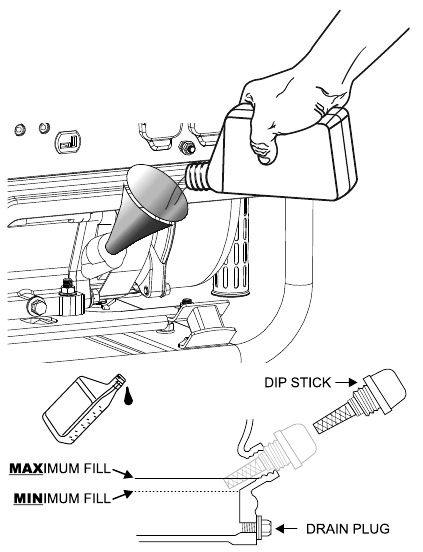 DIP STICK

MAXIMUM FILL

MINIMUM FILL

DRAIN PLUG