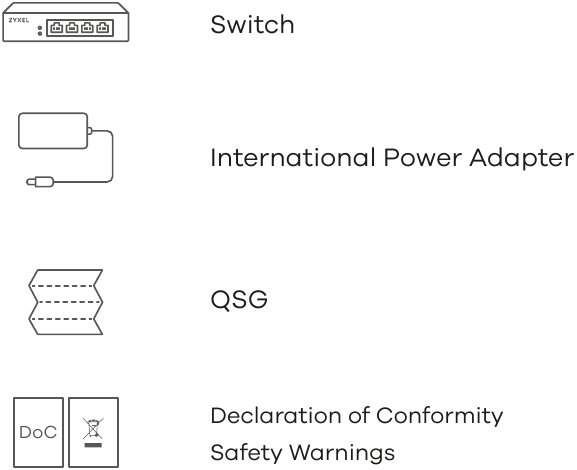 ZYXEL

Switch

International Power Adapter

QSG

DoC

Declaration of Conformity

Safety Warnings