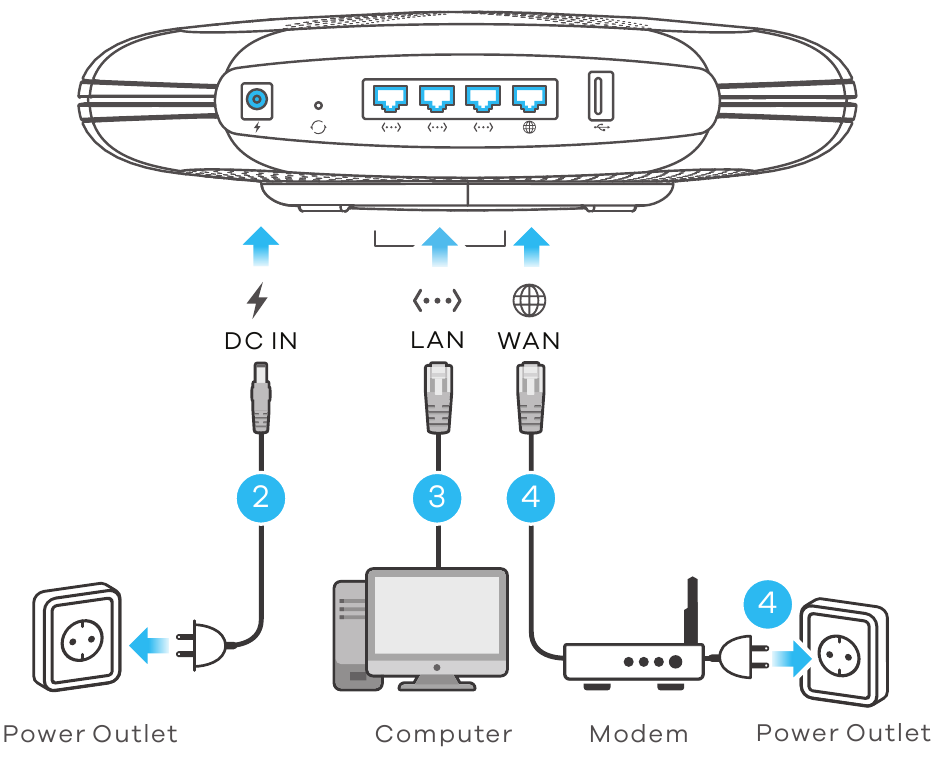 DC IN

LAN

WAN

2

3

4

4

Power Outlet

Computer

Modem

Power Outlet