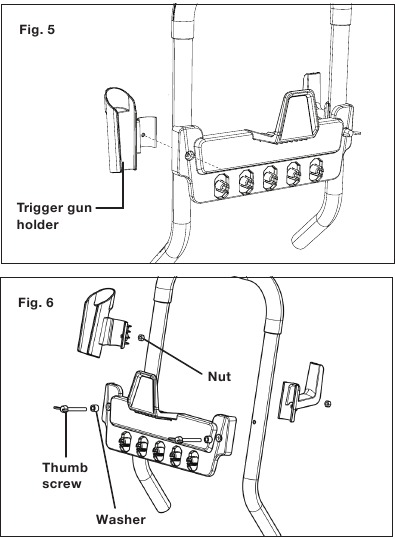 Fig. 5

Trigger gun holder

Fig. 6

Nut

Thumb screw

Washer