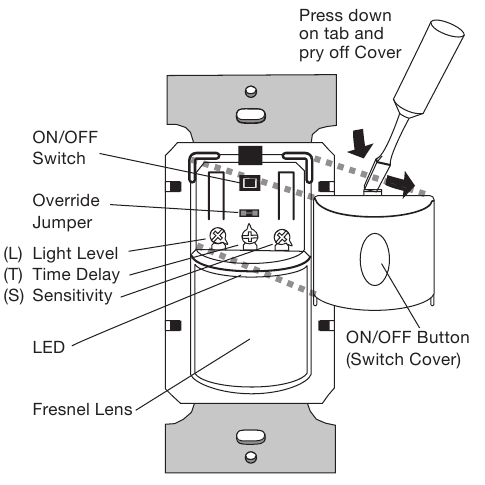 Press down on tab and pry off Cover

ON/OFF Switch

Override Jumper

(L) Light Level
(T) Time Delay
(S) Sensitivity

LED

Fresnel Lens

ON/OFF Button (Switch Cover)