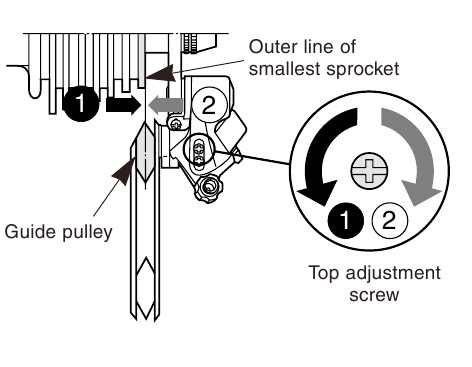 Outer line of smallest sprocket

1

2

Guide pulley

1 2

Top adjustment screw