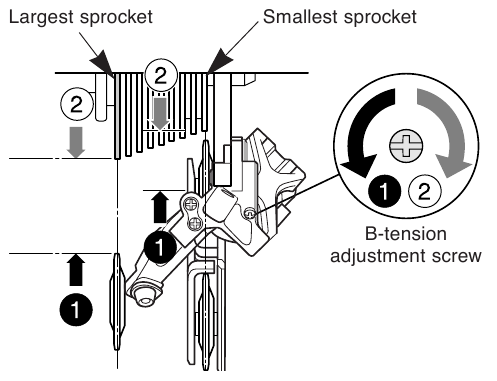 Largest sprocket
Smallest sprocket
2
2
1
1
1
2
B-tension adjustment screw