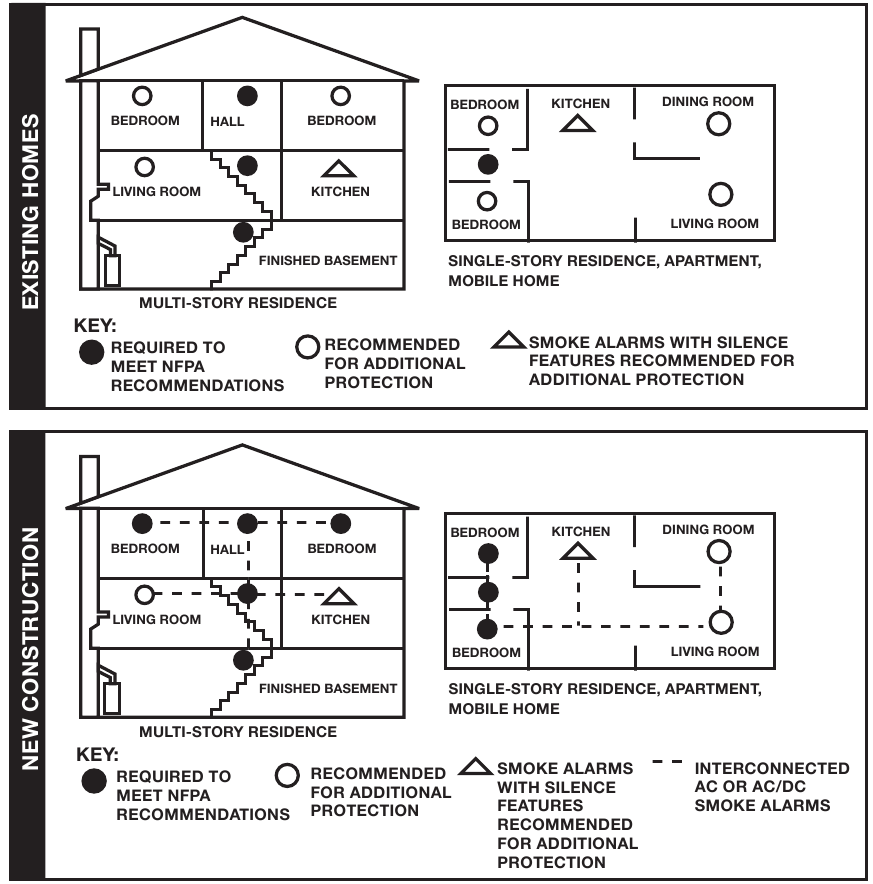 EXISTING HOMES

BEDROOM
HALL
BEDROOM
LIVING ROOM
KITCHEN
FINISHED BASEMENT
MULTI-STORY RESIDENCE

BEDROOM
KITCHEN
DINING ROOM
BEDROOM
LIVING ROOM
SINGLE-STORY RESIDENCE, APARTMENT, MOBILE HOME

KEY:
REQUIRED TO MEET NFPA RECOMMENDATIONS
RECOMMENDED FOR ADDITIONAL PROTECTION
SMOKE ALARMS WITH SILENCE FEATURES RECOMMENDED FOR ADDITIONAL PROTECTION

NEW CONSTRUCTION

BEDROOM
HALL
BEDROOM
LIVING ROOM
KITCHEN
FINISHED BASEMENT
MULTI-STORY RESIDENCE

BEDROOM
KITCHEN
DINING ROOM
BEDROOM
LIVING ROOM
SINGLE-STORY RESIDENCE, APARTMENT, MOBILE HOME

KEY:
REQUIRED TO MEET NFPA RECOMMENDATIONS
RECOMMENDED FOR ADDITIONAL PROTECTION
SMOKE ALARMS WITH SILENCE FEATURES RECOMMENDED FOR ADDITIONAL PROTECTION
INTERCONNECTED AC OR AC/DC SMOKE ALARMS