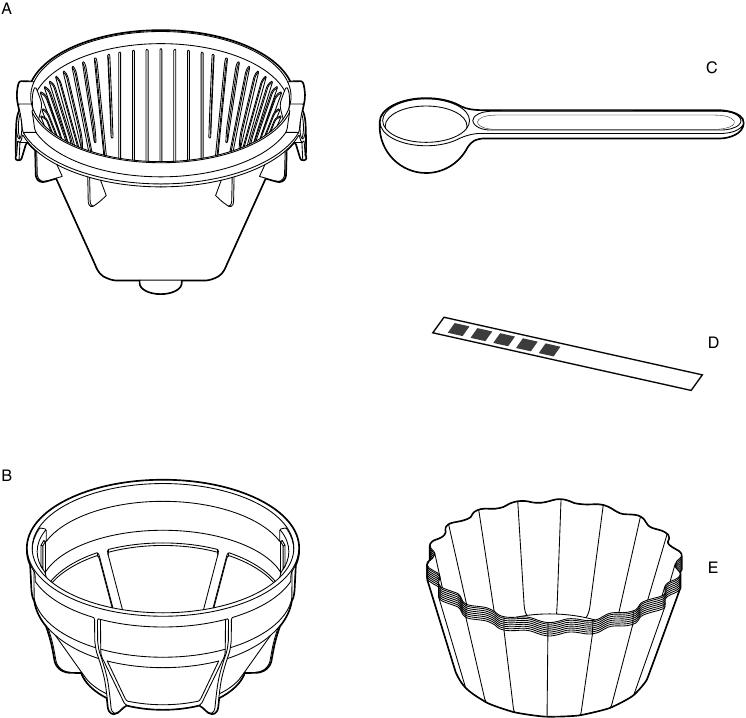 A

C

D

B

E