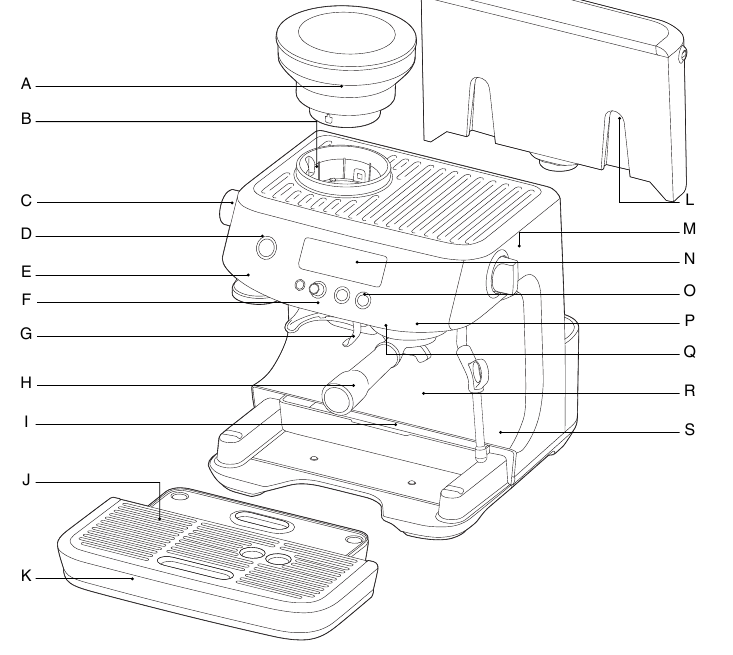 A
B
C
D
E
F
G
H
I
J
K
L
M
N
O
P
Q
R
S