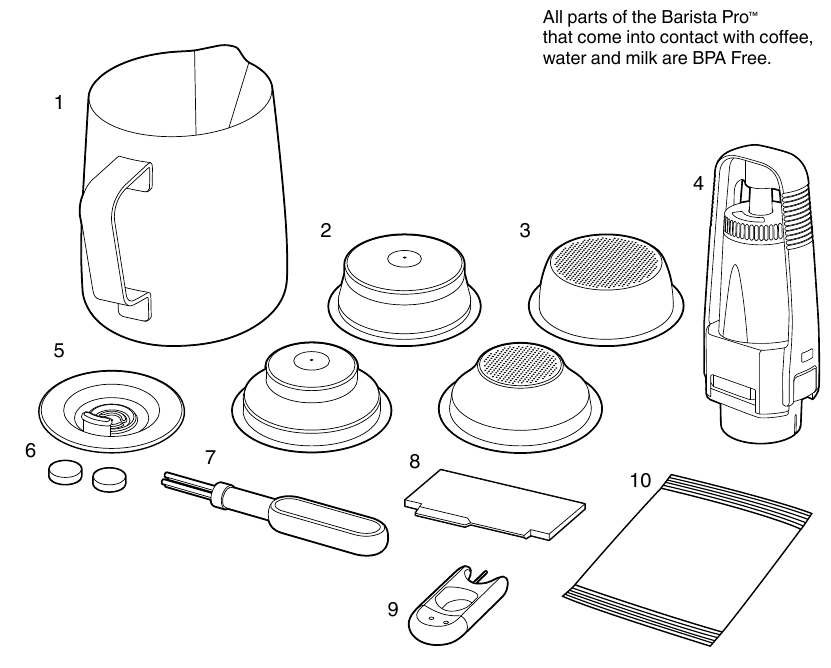 All parts of the Barista Pro™ that come into contact with coffee, water and milk are BPA Free.

1

2

3

4

5

6

7

8

9

10