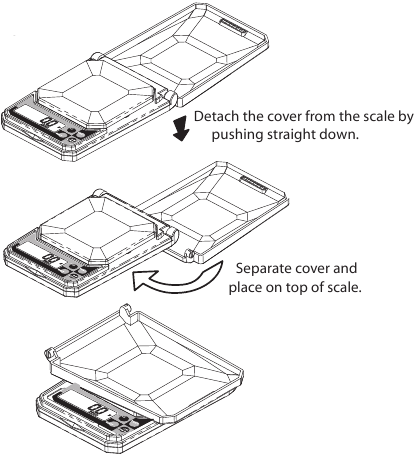 Detach the cover from the scale by pushing straight down.

Separate cover and place on top of scale.