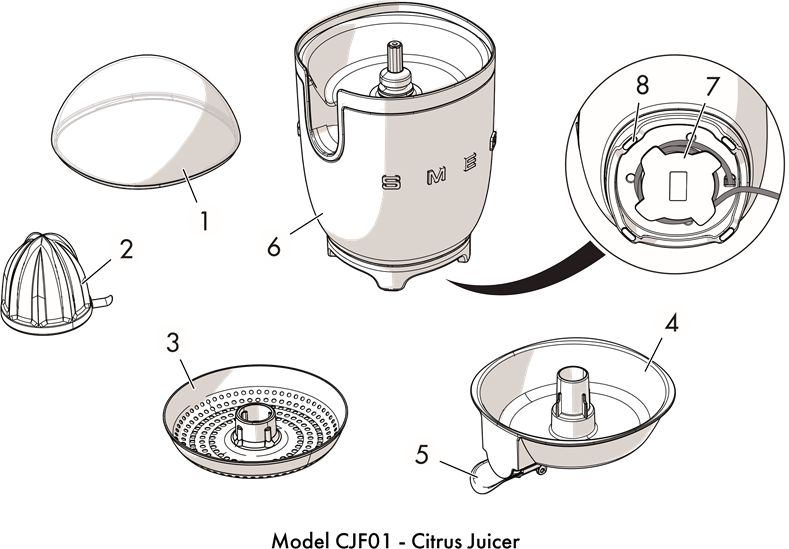 1
2
SMEG
6
8
7
3
4
5
Model CJF01 - Citrus Juicer