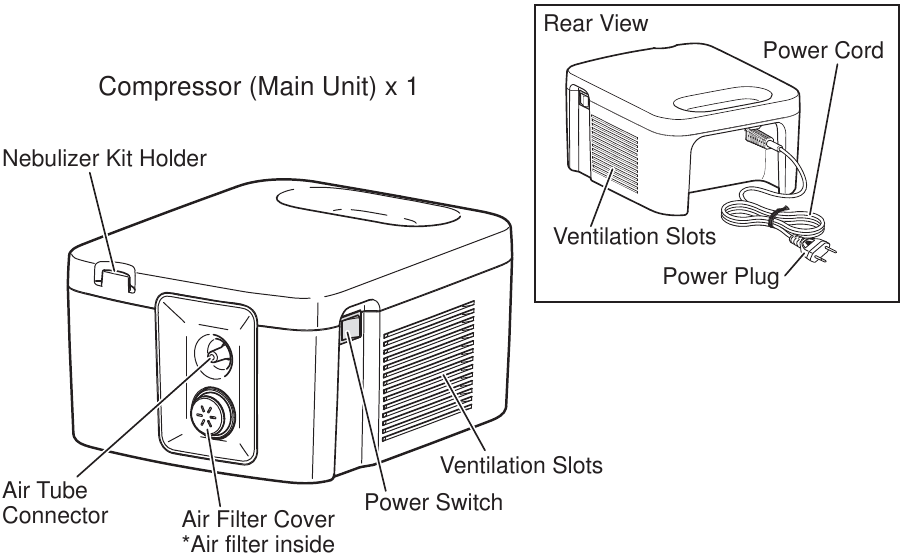 Compressor (Main Unit) x 1

Nebulizer Kit Holder

Air Tube Connector

Air Filter Cover
*Air filter inside

Power Switch

Ventilation Slots

Rear View

Power Cord

Ventilation Slots

Power Plug