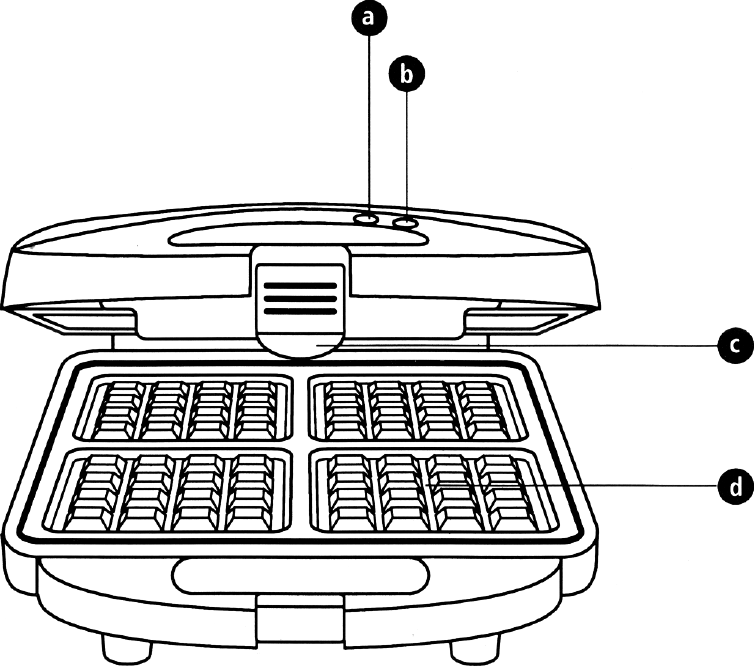 a
b
c
d