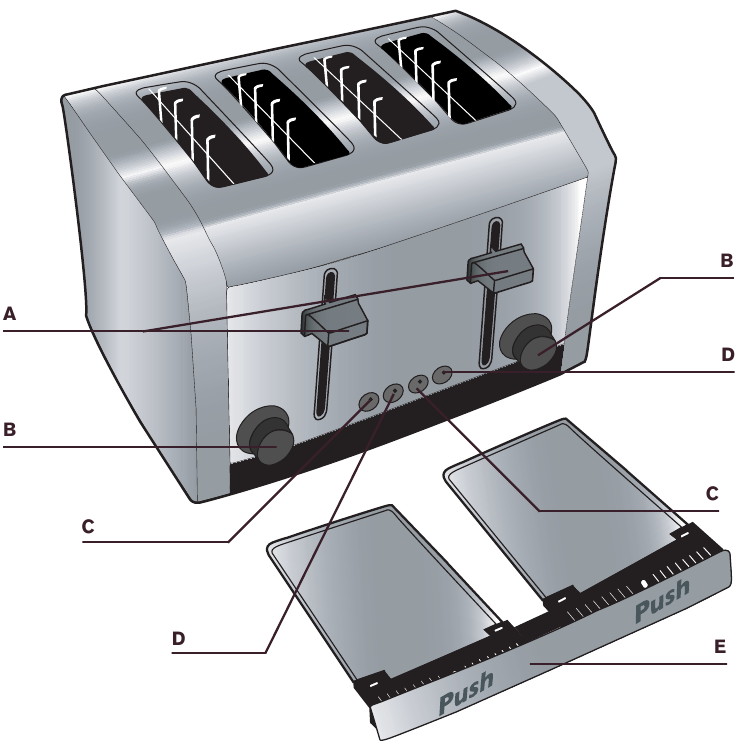 A
B
B
D
C
C
D
E
Push
Push