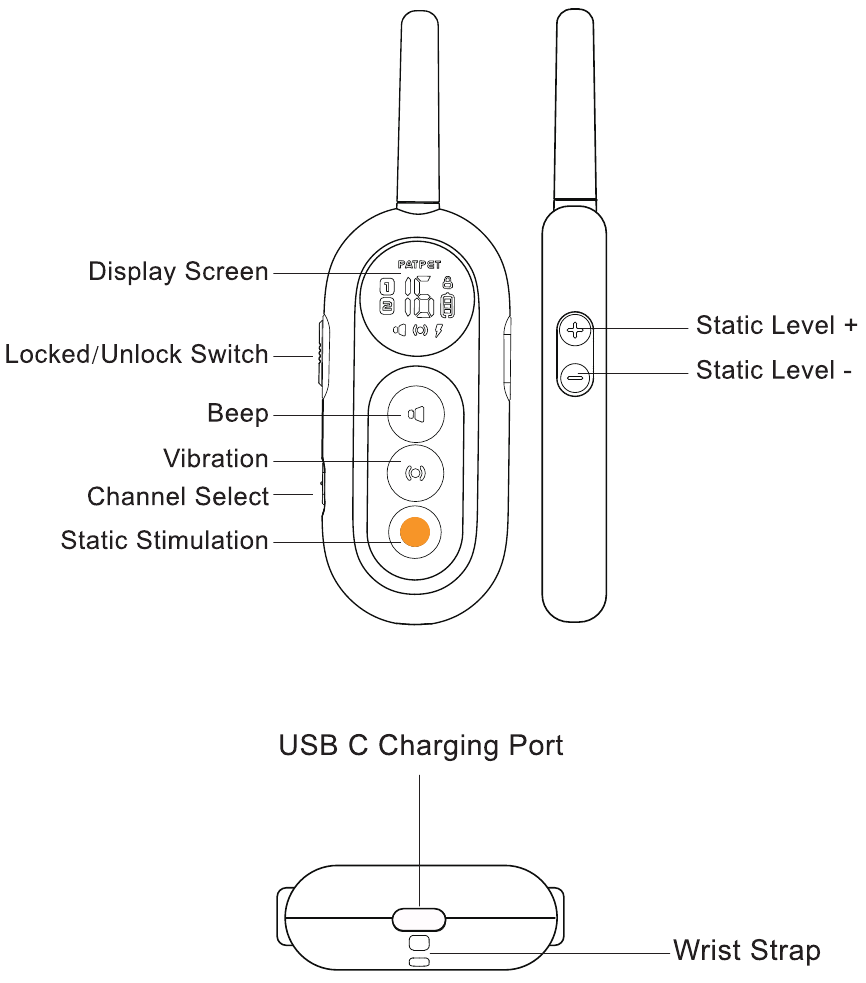 Display Screen
PATPET
1
2
16
Locked/Unlock Switch
Beep
Vibration
Channel Select
Static Stimulation
Static Level +
Static Level -
USB C Charging Port
Wrist Strap