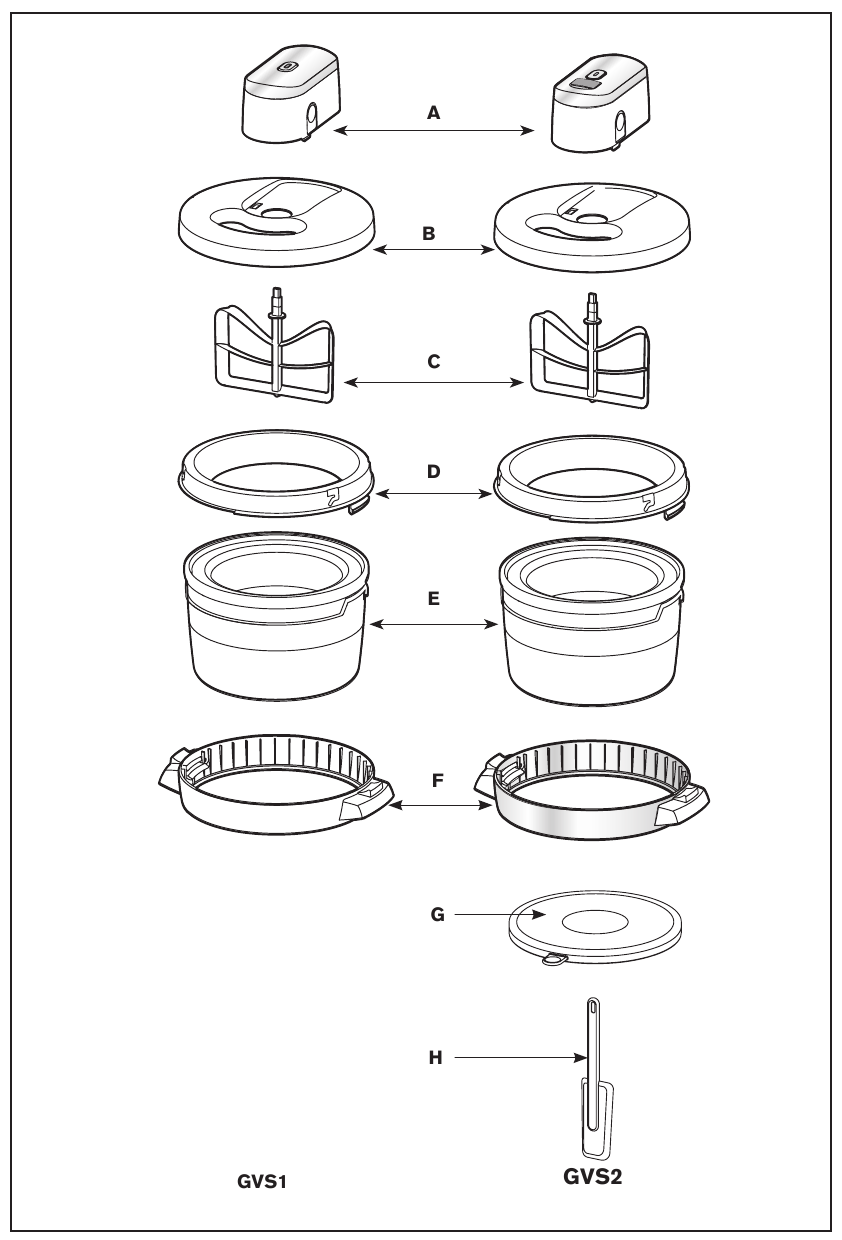 A

B

C

D

E

F

G

H

GVS1

GVS2