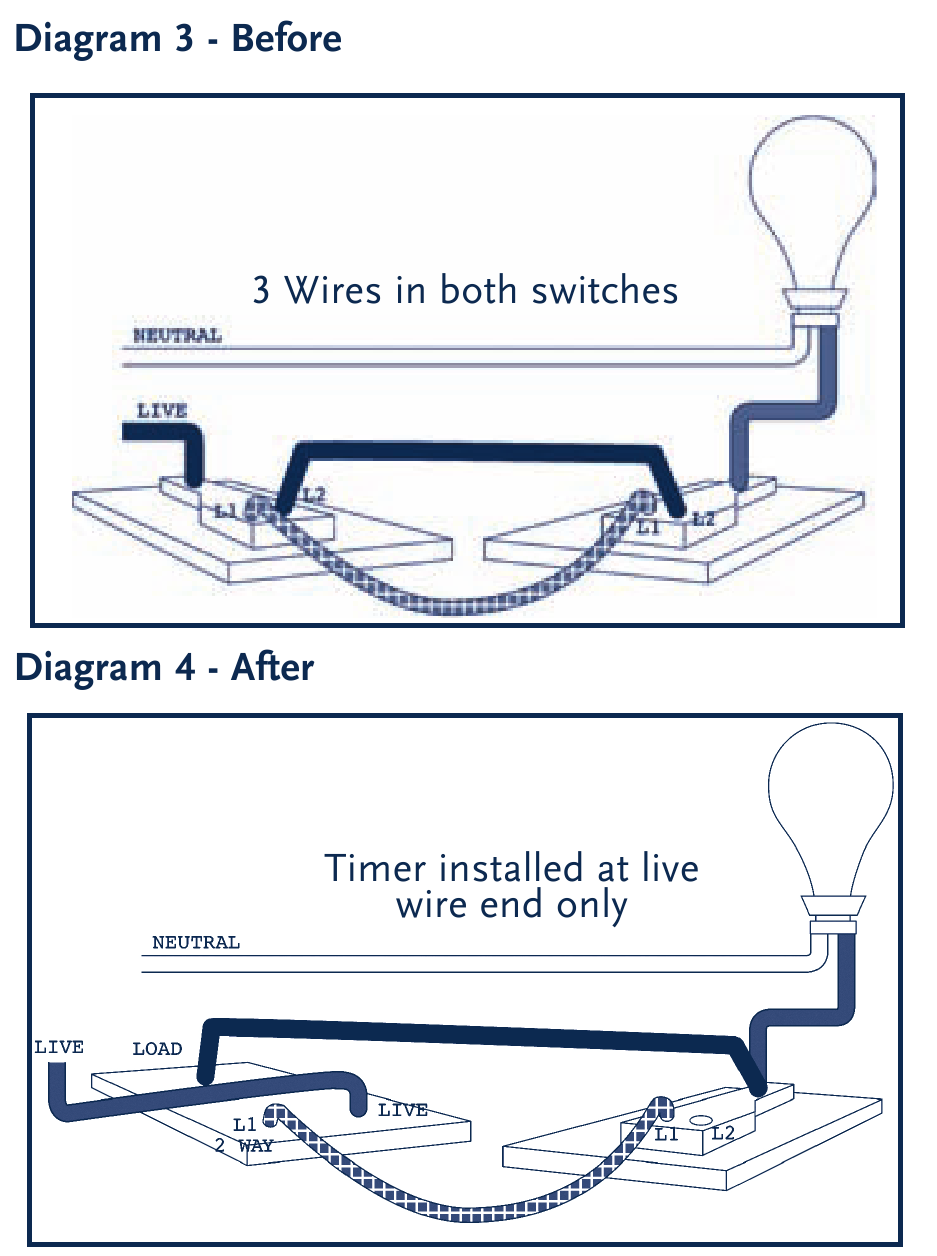 Diagram 3 - Before

3 Wires in both switches

NEUTRAL

LIVE

L1

L2

L1

L2

Diagram 4 - After

Timer installed at live wire end only

NEUTRAL

LIVE

LOAD

L1

2 WAY

LIVE

L1

L2