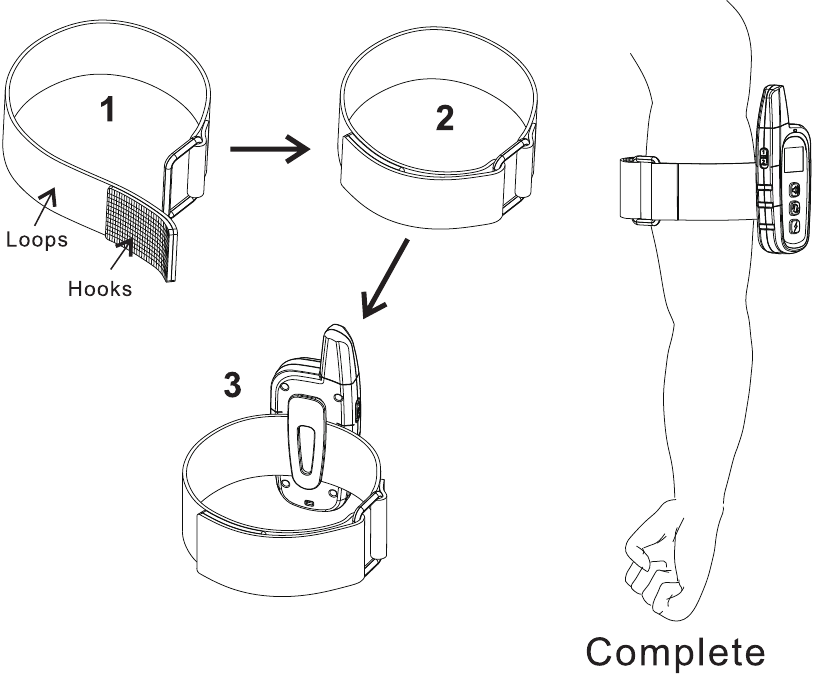 1

Loops

Hooks

2

3

Complete