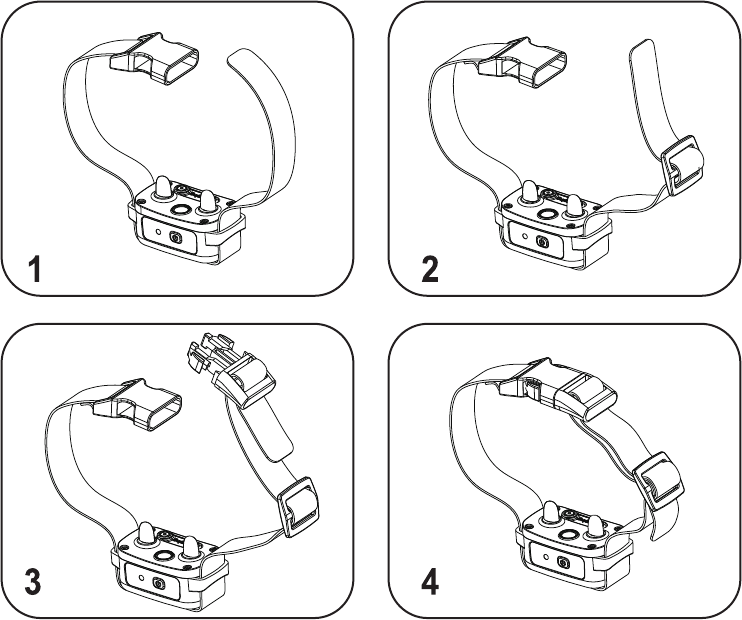 1

2

3

4