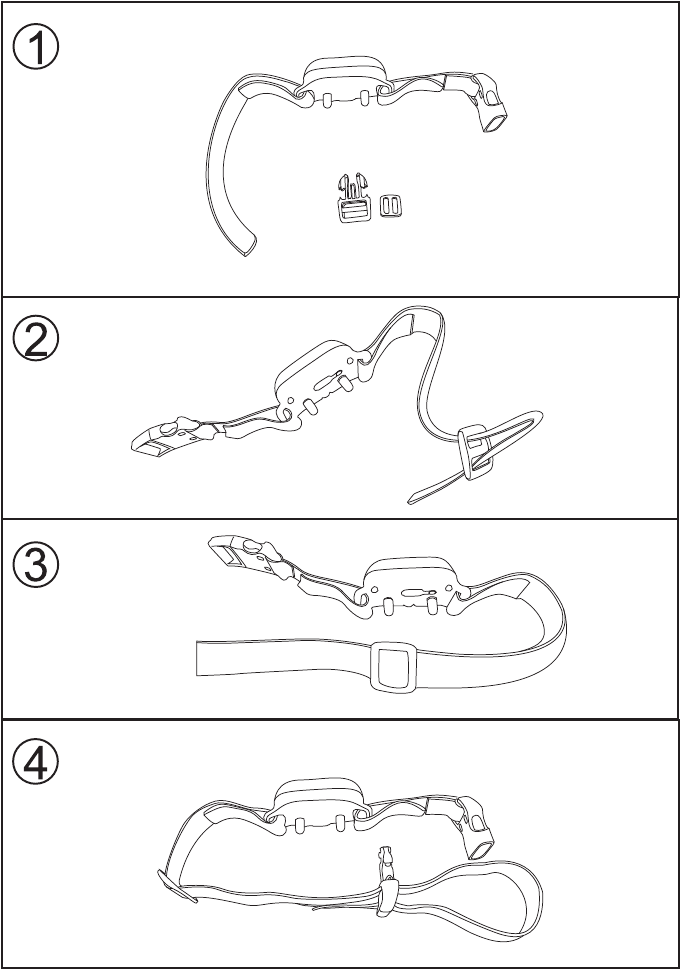 ①

②

③

④