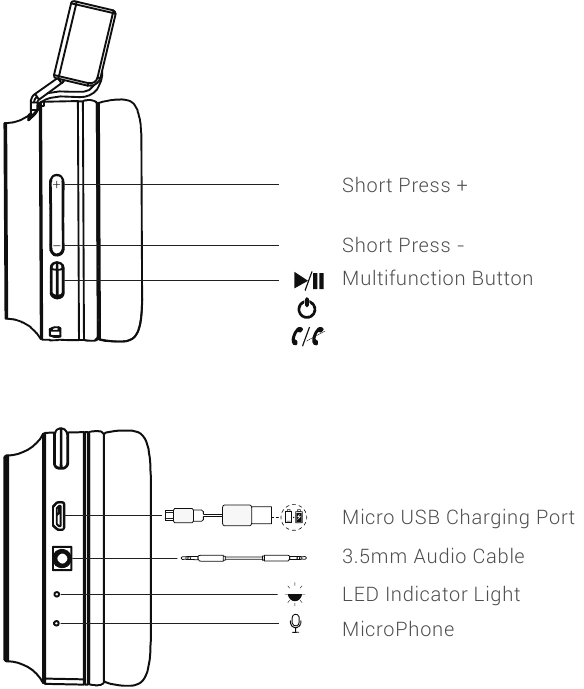 Short Press +

Short Press -

Multifunction Button

Micro USB Charging Port

3.5mm Audio Cable

LED Indicator Light

MicroPhone