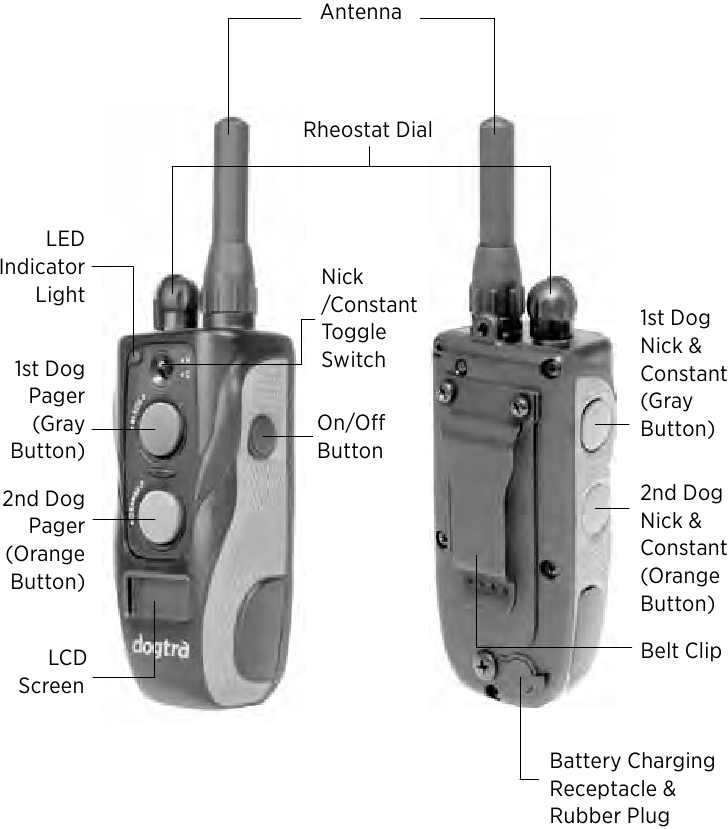 Antenna

Rheostat Dial

LED Indicator Light

Nick /Constant Toggle Switch

1st Dog Pager (Gray Button)

On/Off Button

2nd Dog Pager (Orange Button)

LCD Screen

dogtra

1st Dog Nick & Constant (Gray Button)

2nd Dog Nick & Constant (Orange Button)

Belt Clip

Battery Charging Receptacle & Rubber Plug