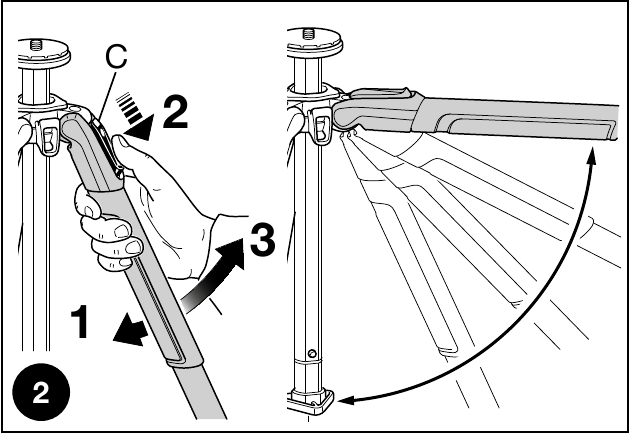 C
2
3
1
2