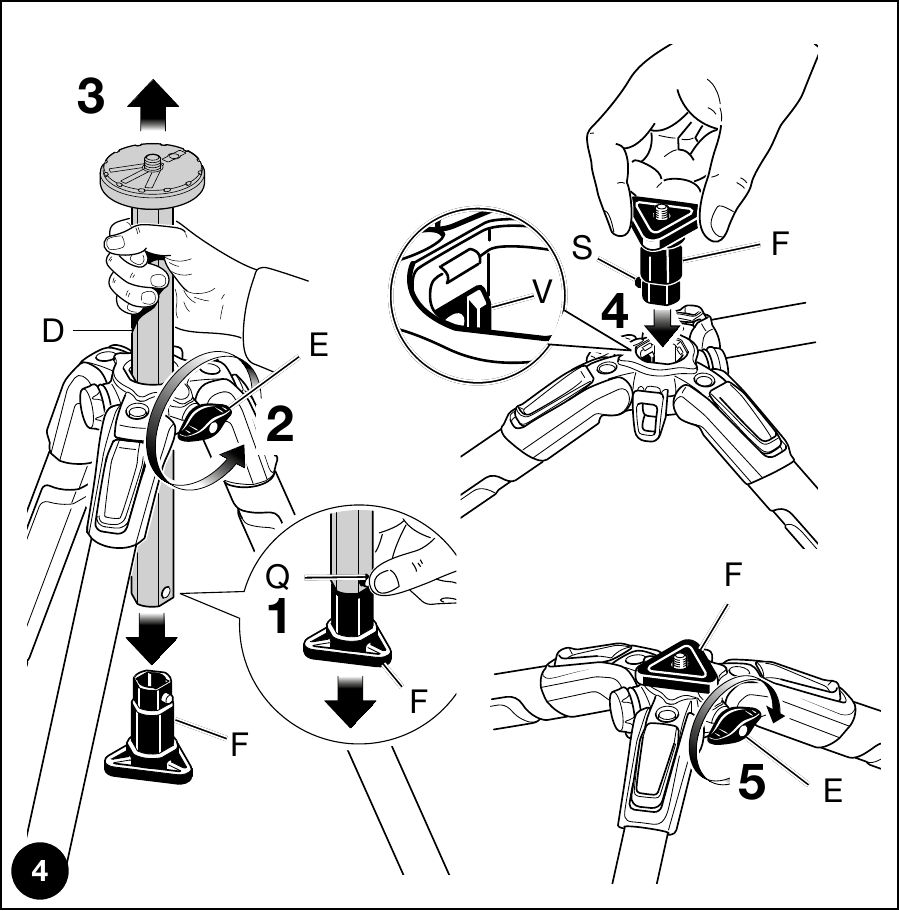 3
D
E
2
Q
1
F
F
4
S
F
V
4
F
5
E