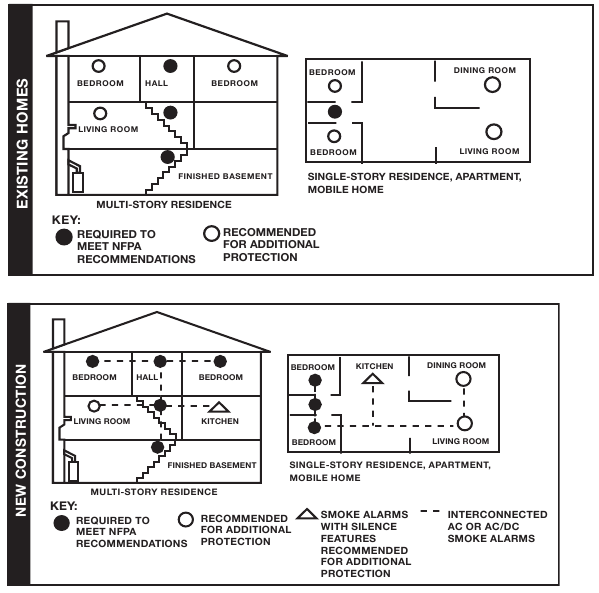 EXISTING HOMES

BEDROOM HALL BEDROOM

LIVING ROOM

FINISHED BASEMENT

MULTI-STORY RESIDENCE

BEDROOM DINING ROOM

BEDROOM LIVING ROOM

SINGLE-STORY RESIDENCE, APARTMENT, MOBILE HOME

KEY:
REQUIRED TO MEET NFPA RECOMMENDATIONS
RECOMMENDED FOR ADDITIONAL PROTECTION

NEW CONSTRUCTION

BEDROOM HALL BEDROOM

LIVING ROOM KITCHEN

FINISHED BASEMENT

MULTI-STORY RESIDENCE

BEDROOM KITCHEN DINING ROOM

BEDROOM LIVING ROOM

SINGLE-STORY RESIDENCE, APARTMENT, MOBILE HOME

KEY:
REQUIRED TO MEET NFPA RECOMMENDATIONS
RECOMMENDED FOR ADDITIONAL PROTECTION
SMOKE ALARMS WITH SILENCE FEATURES RECOMMENDED FOR ADDITIONAL PROTECTION
INTERCONNECTED AC OR AC/DC SMOKE ALARMS