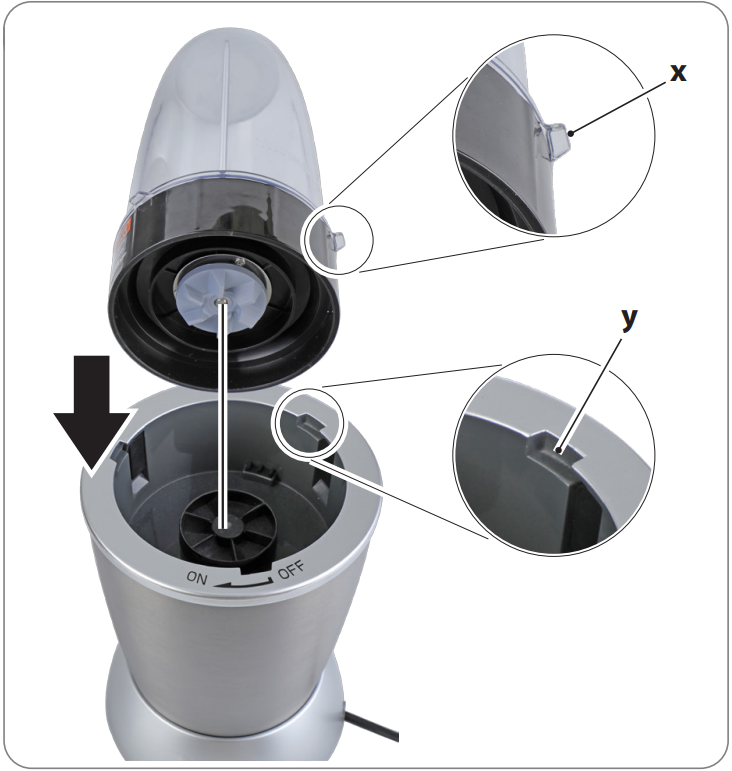 x

y

ON OFF