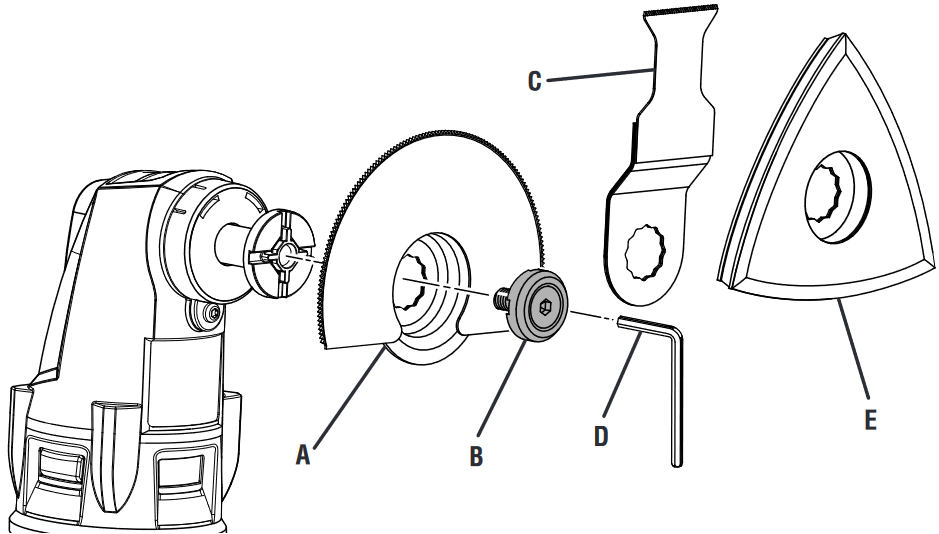 C
A
B
D
E