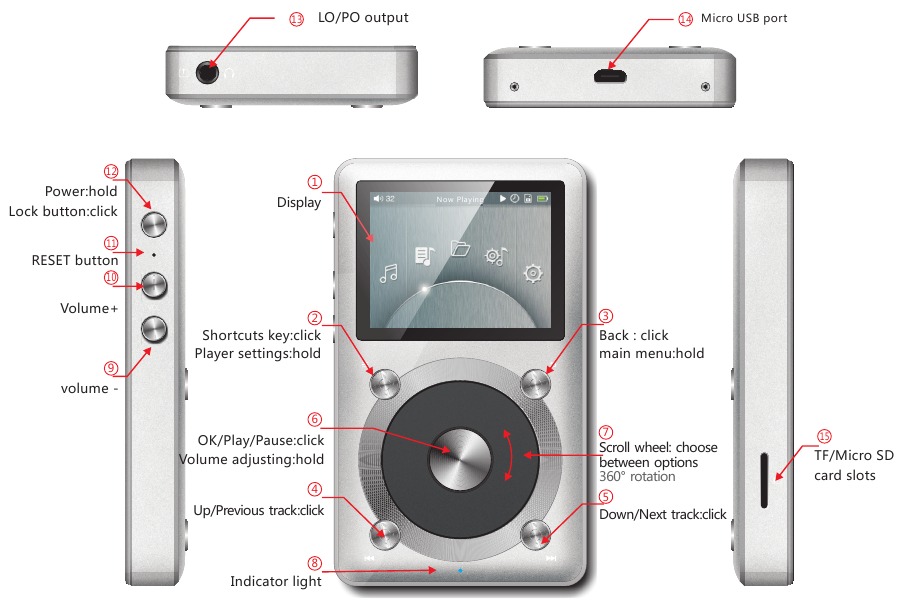 13 LO/PO output

14 Micro USB port

12 Power:hold
Lock button:click

11 RESET button

10 Volume+

9 volume -

1 Display

32 Now Playing

2 Shortcuts key:click
Player settings:hold

3 Back : click
main menu:hold

6 OK/Play/Pause:click
Volume adjusting:hold

7 Scroll wheel: choose between options
360° rotation

4 Up/Previous track:click

5 Down/Next track:click

8 Indicator light

15 TF/Micro SD card slots