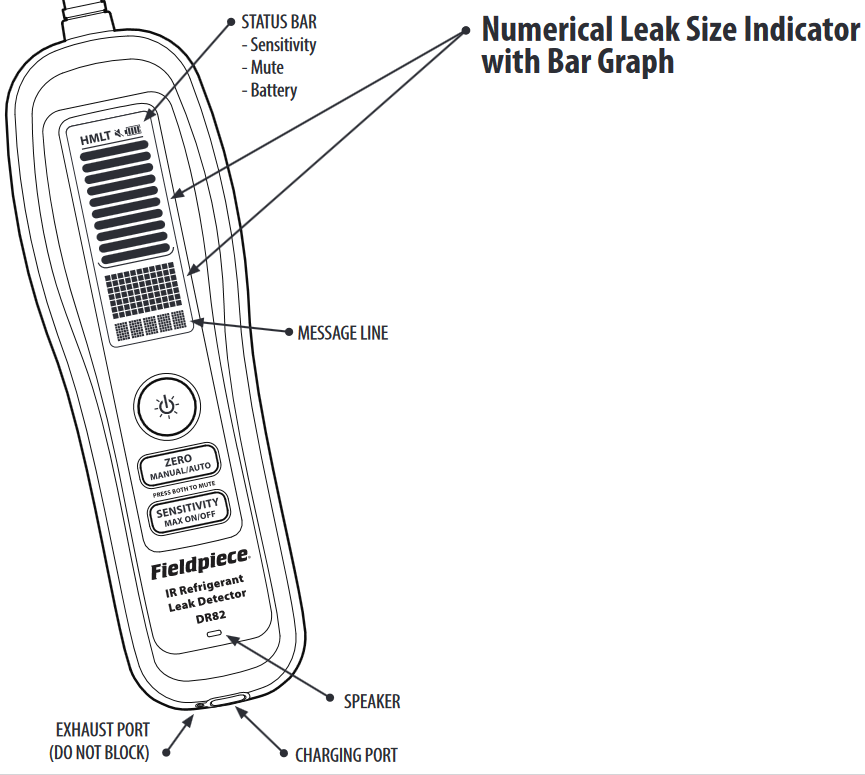 STATUS BAR
- Sensitivity
- Mute
- Battery

Numerical Leak Size Indicator with Bar Graph

HMLT

MESSAGE LINE

ZERO
MANUAL/AUTO

PRESS BOTH TO MUTE

SENSITIVITY
MAX ON/OFF

Fieldpiece

IR Refrigerant Leak Detector
DR82

SPEAKER

EXHAUST PORT
(DO NOT BLOCK)

CHARGING PORT