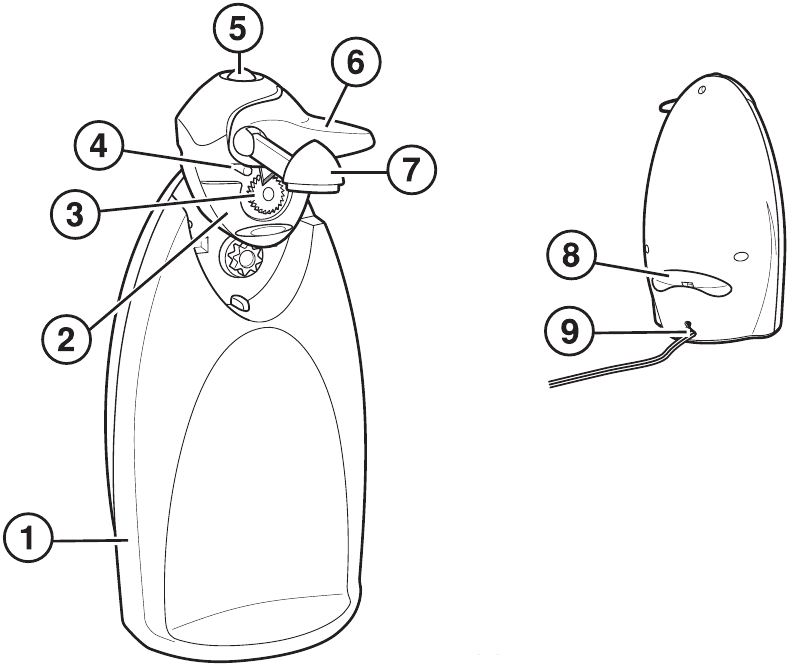 5
6
4
7
3
2
1
8
9