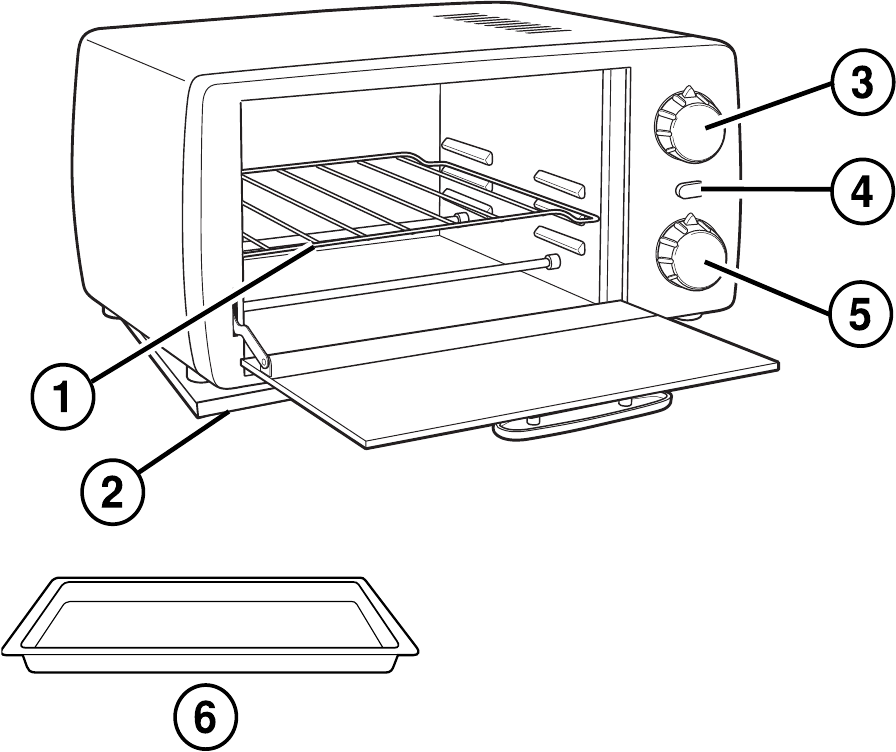 3
4
5
1
2
6