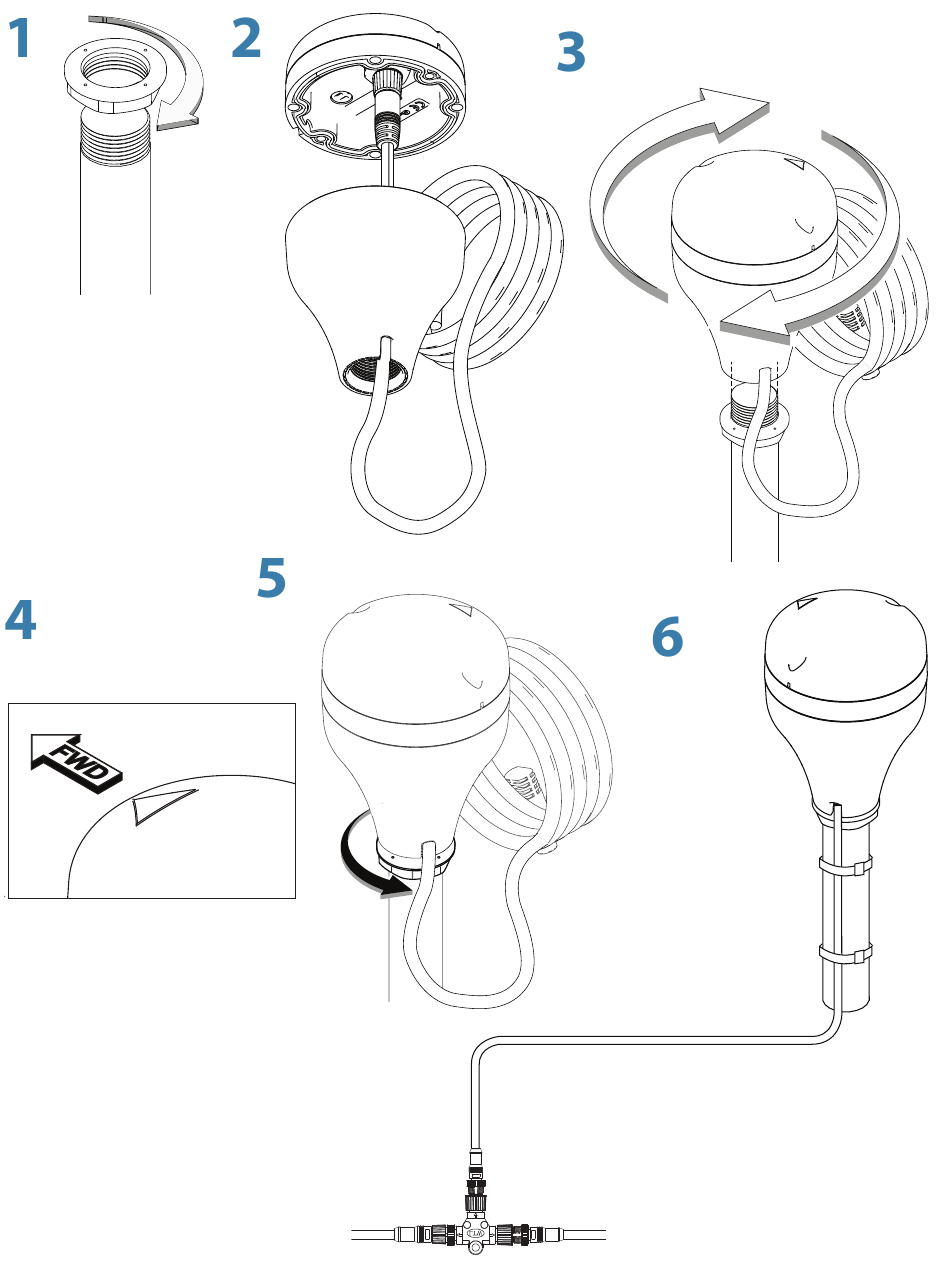 1

2

3

4

FWD

5

6