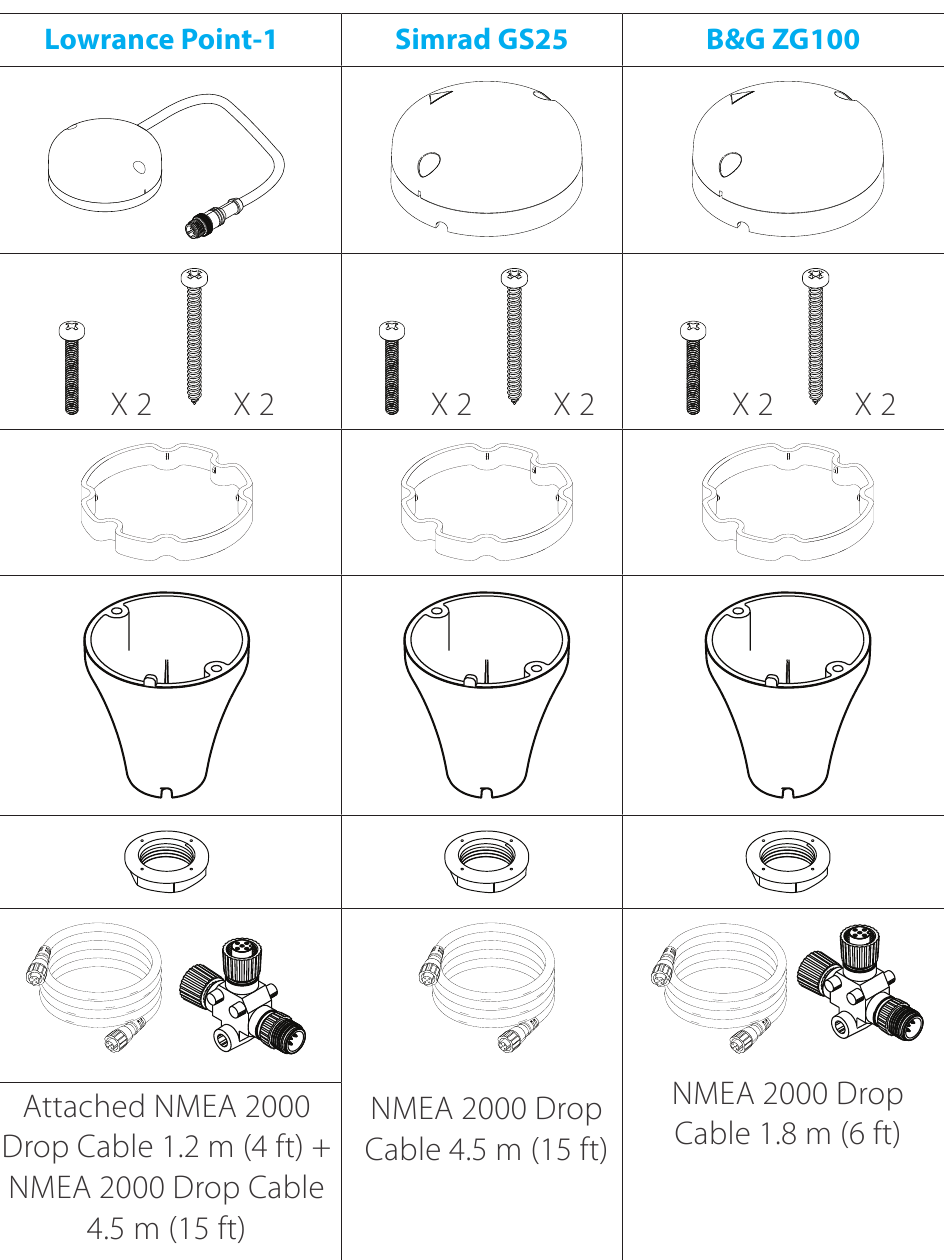 | Lowrance Point-1 | Simrad GS25 | B&G ZG100 |
|---|---|---|
| | | |
| X 2 X 2 | X 2 X 2 | X 2 X 2 |
| | | |
| | | |
| | | |
| Attached NMEA 2000 Drop Cable 1.2 m (4 ft) + NMEA 2000 Drop Cable 4.5 m (15 ft) | NMEA 2000 Drop Cable 4.5 m (15 ft) | NMEA 2000 Drop Cable 1.8 m (6 ft) |