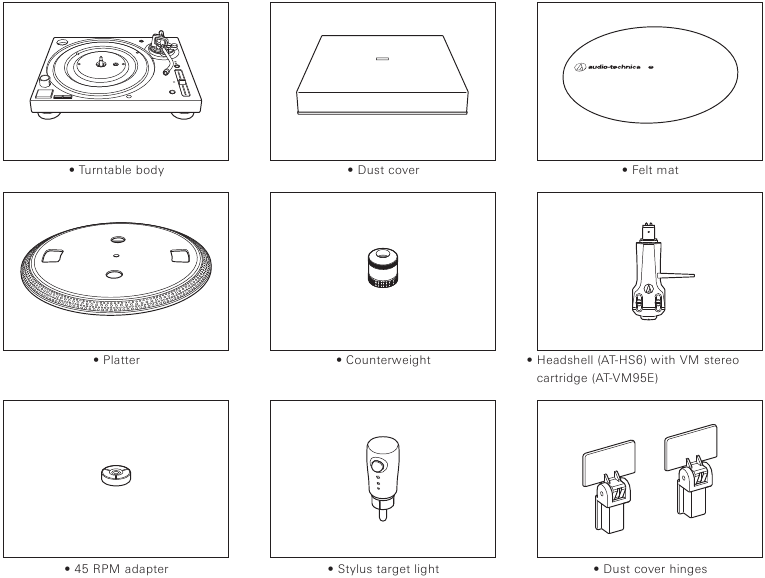 • Turntable body

• Dust cover

audio-technica

• Felt mat

• Platter

• Counterweight

• Headshell (AT-HS6) with VM stereo cartridge (AT-VM95E)

• 45 RPM adapter

• Stylus target light

• Dust cover hinges