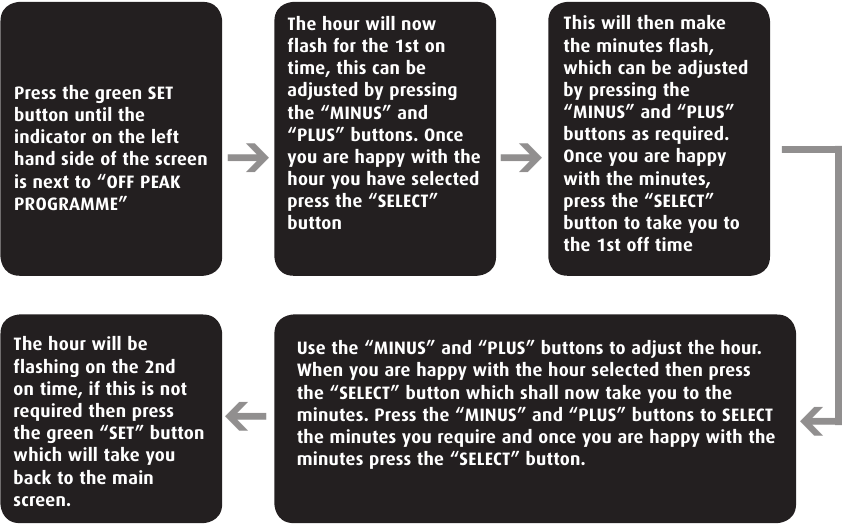 Press the green SET button until the indicator on the left hand side of the screen is next to “OFF PEAK PROGRAMME”

The hour will now flash for the 1st on time, this can be adjusted by pressing the “MINUS” and “PLUS” buttons. Once you are happy with the hour you have selected press the “SELECT” button

This will then make the minutes flash, which can be adjusted by pressing the “MINUS” and “PLUS” buttons as required. Once you are happy with the minutes, press the “SELECT” button to take you to the 1st off time

Use the “MINUS” and “PLUS” buttons to adjust the hour. When you are happy with the hour selected then press the “SELECT” button which shall now take you to the minutes. Press the “MINUS” and “PLUS” buttons to SELECT the minutes you require and once you are happy with the minutes press the “SELECT” button.

The hour will be flashing on the 2nd on time, if this is not required then press the green “SET” button which will take you back to the main screen.