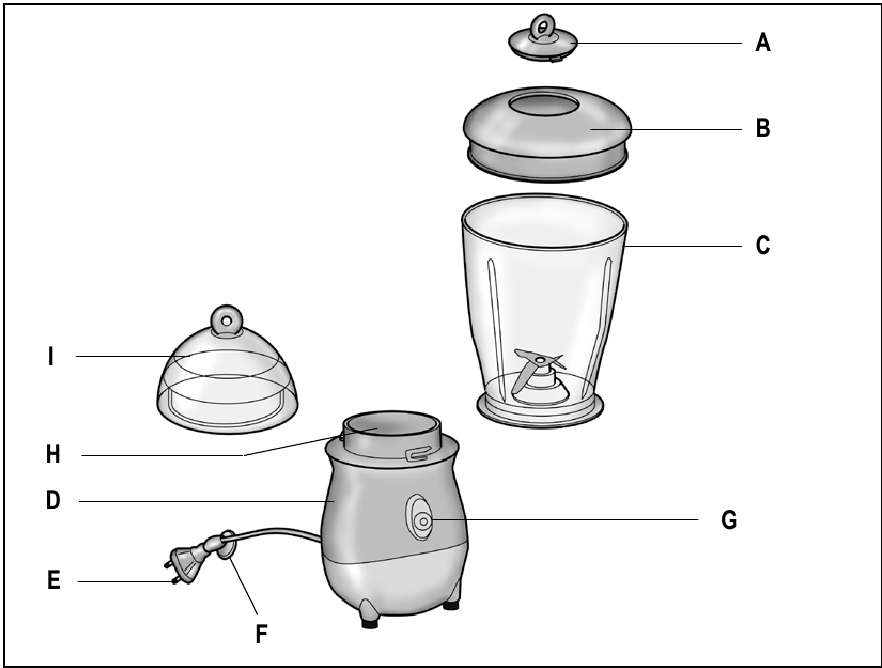 A
B
C
I
H
D
G
E
F