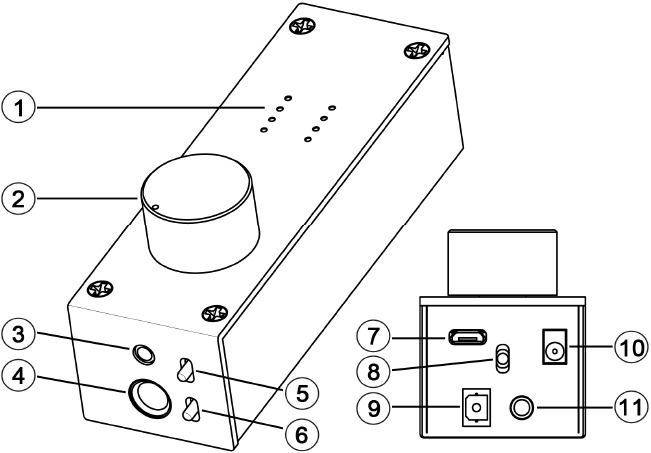 1
2
3
4
5
6
7
8
9
10
11