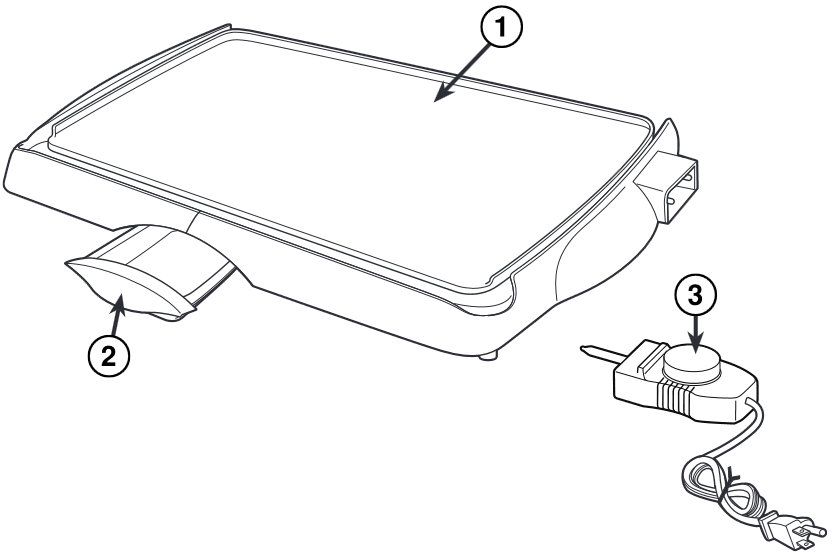 1
2
3